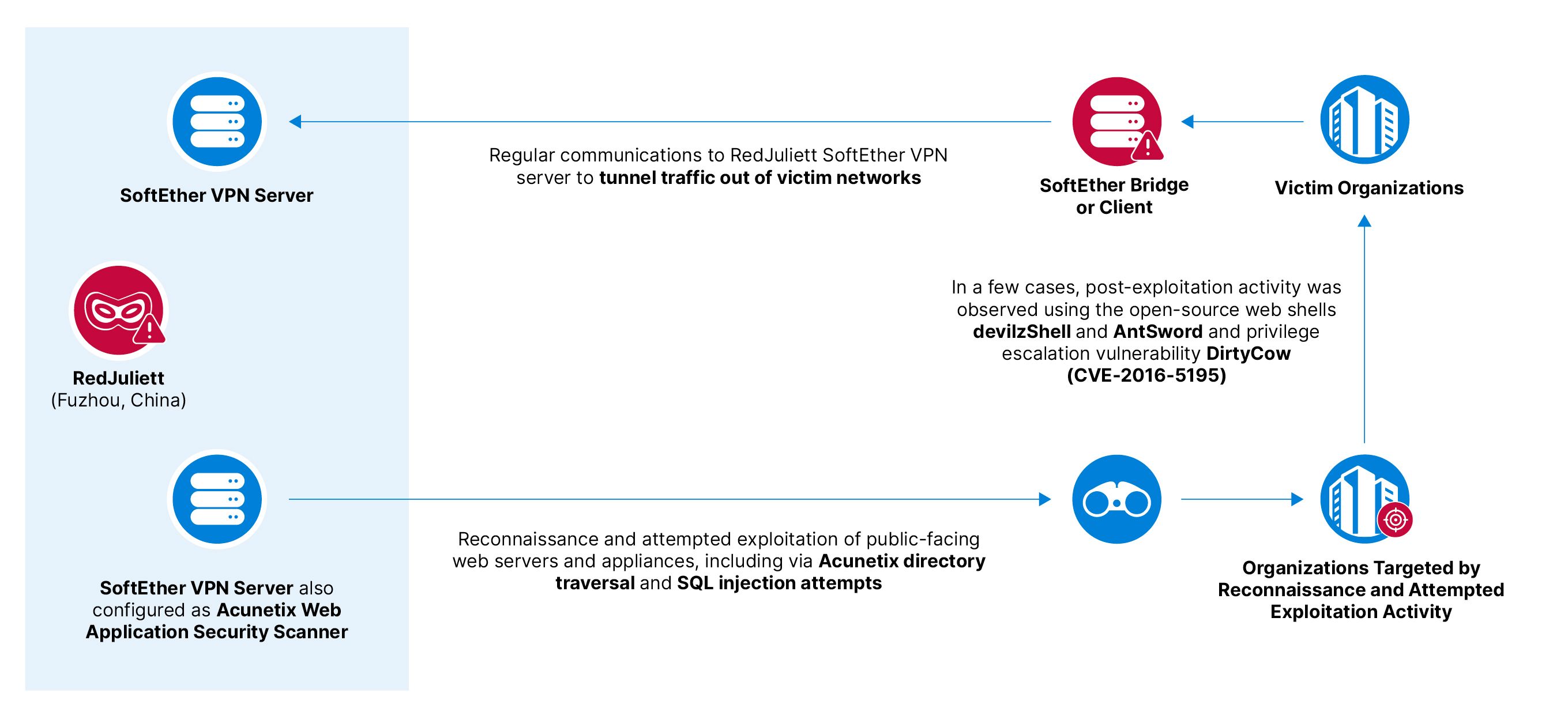 SoftEther VPN Server

Regular communications to RedJuliett SoftEther VPN server to tunnel traffic out of victim networks

SoftEther Bridge or Client

Victim Organizations

RedJuliett
(Fuzhou, China)

In a few cases, post-exploitation activity was observed using the open-source web shells devilzShell and AntSword and privilege escalation vulnerability DirtyCow (CVE-2016-5195)

SoftEther VPN Server also configured as Acunetix Web Application Security Scanner

Reconnaissance and attempted exploitation of public-facing web servers and appliances, including via Acunetix directory traversal and SQL injection attempts

Organizations Targeted by Reconnaissance and Attempted Exploitation Activity